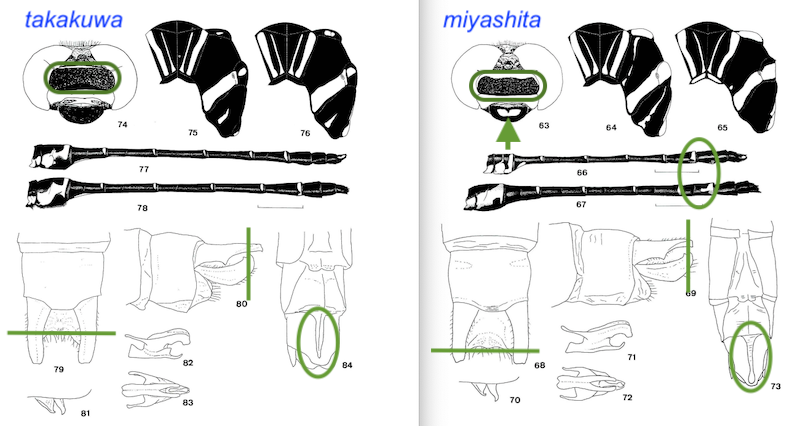 takakuwa

74

75

76

77

78

79

80

81

82

83

84

miyashita

63

64

65

66

67

68

69

70

71

72

73